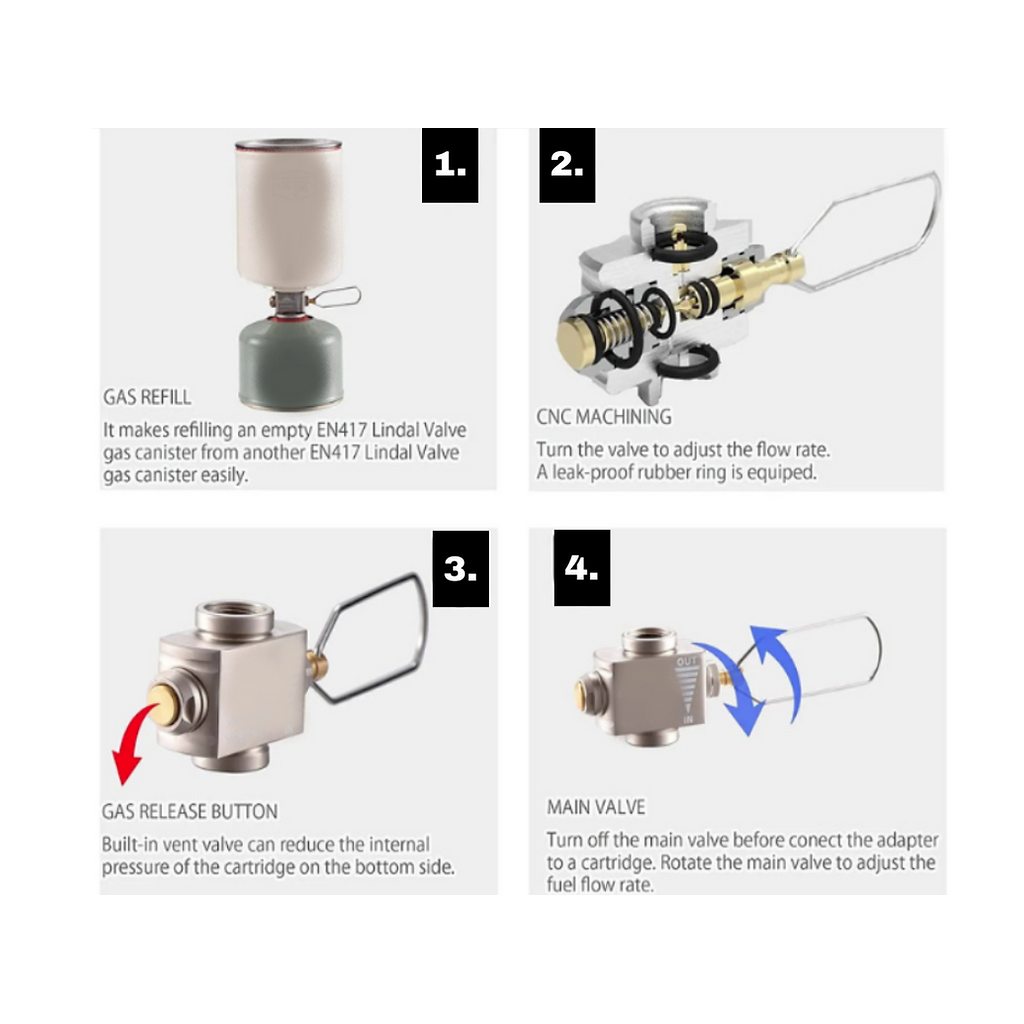 1.

GAS REFILL

It makes refilling an empty EN417 Lindal Valve gas canister from another EN417 Lindal Valve gas canister easily.

2.

CNC MACHINING

Turn the valve to adjust the flow rate. A leak-proof rubber ring is equiped.

3.

GAS RELEASE BUTTON

Built-in vent valve can reduce the internal pressure of the cartridge on the bottom side.

4.

OUT

IN

MAIN VALVE

Turn off the main valve before conect the adapter to a cartridge. Rotate the main valve to adjust the fuel flow rate.