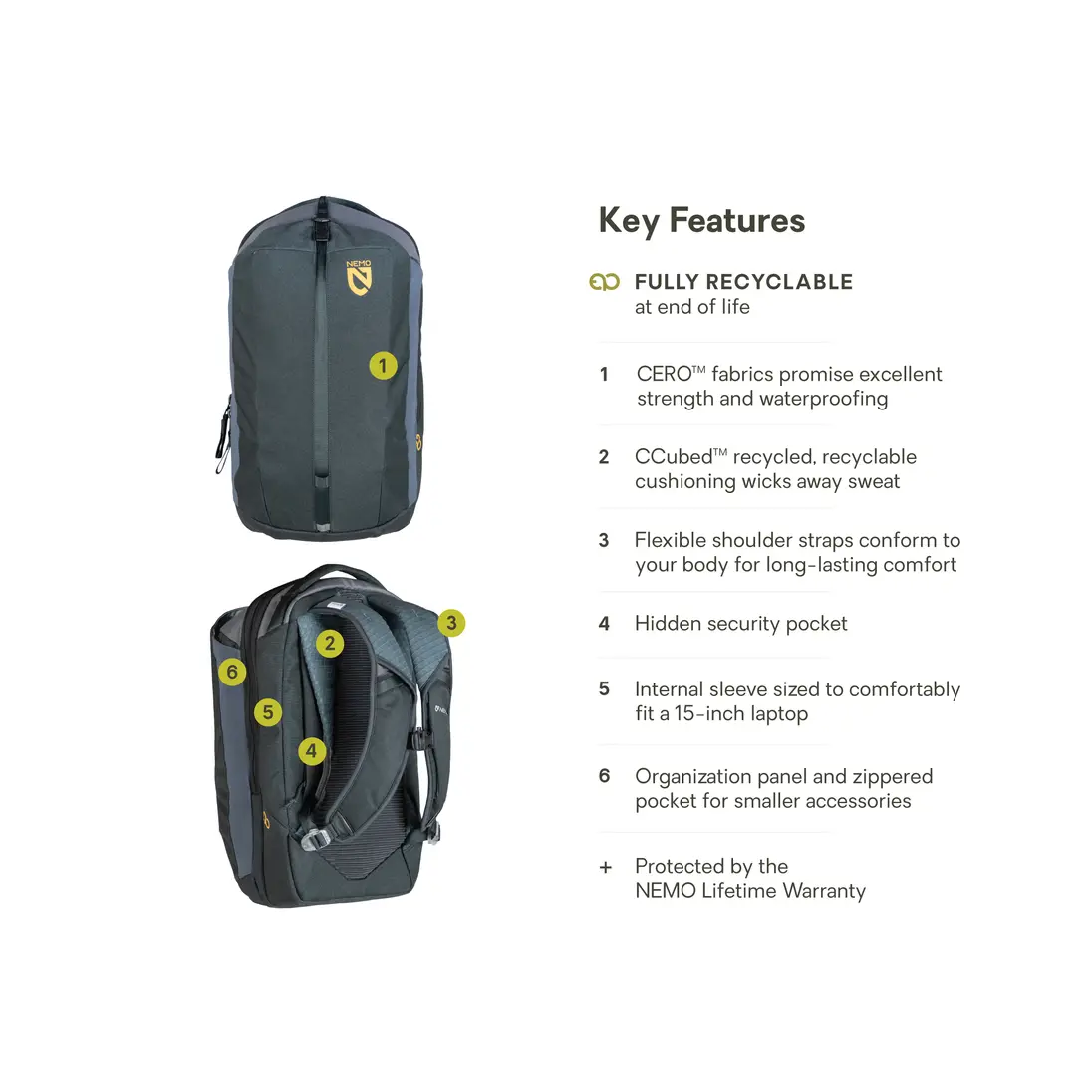 NEMO

1

2

3

6

5

4

Key Features

FULLY RECYCLABLE
at end of life

1 CERO™ fabrics promise excellent strength and waterproofing

2 CCubed™ recycled, recyclable cushioning wicks away sweat

3 Flexible shoulder straps conform to your body for long-lasting comfort

4 Hidden security pocket

5 Internal sleeve sized to comfortably fit a 15-inch laptop

6 Organization panel and zippered pocket for smaller accessories

+ Protected by the NEMO Lifetime Warranty